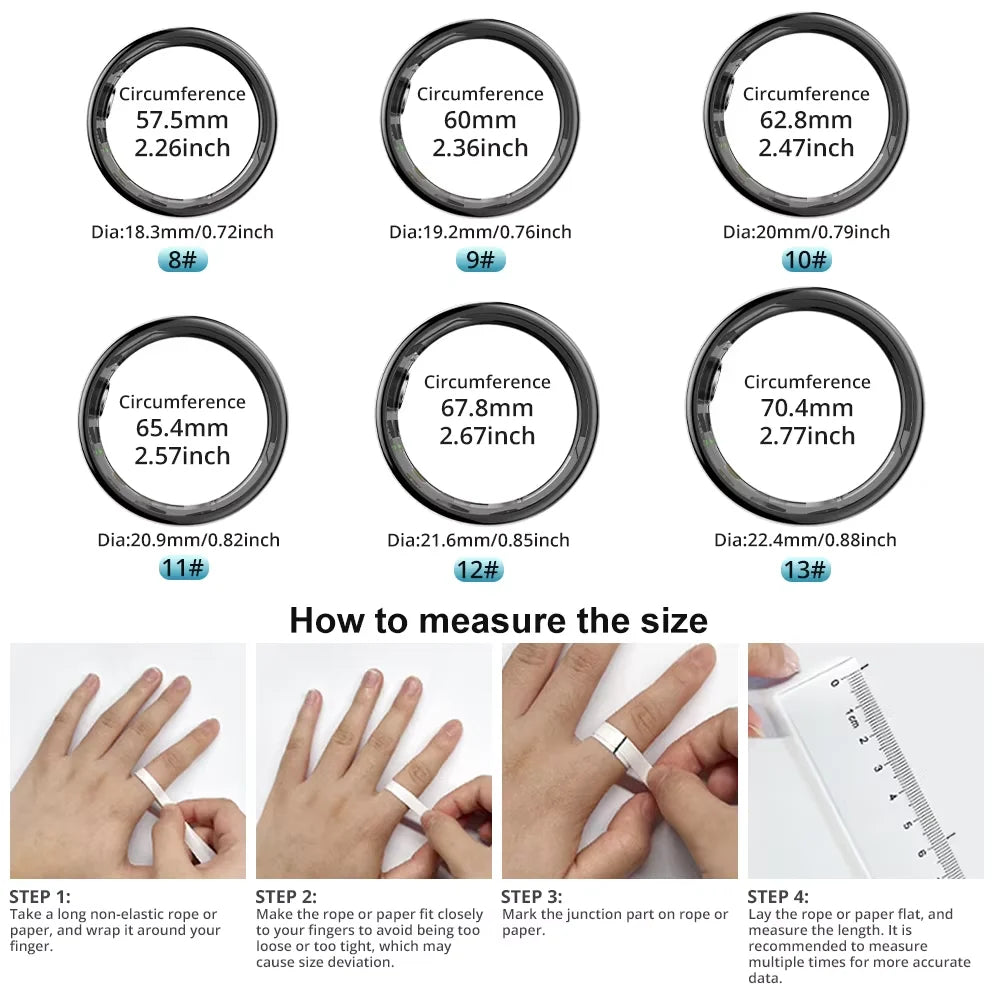 Circumference
57.5mm
2.26inch

Dia:18.3mm/0.72inch
8#

Circumference
60mm
2.36inch

Dia:19.2mm/0.76inch
9#

Circumference
62.8mm
2.47inch

Dia:20mm/0.79inch
10#

Circumference
65.4mm
2.57inch

Dia:20.9mm/0.82inch
11#

Circumference
67.8mm
2.67inch

Dia:21.6mm/0.85inch
12#

Circumference
70.4mm
2.77inch

Dia:22.4mm/0.88inch
13#

How to measure the size

0 1cm 2 3 4 5 6

STEP 1:
Take a long non-elastic rope or paper, and wrap it around your finger.

STEP 2:
Make the rope or paper fit closely to your fingers to avoid being too loose or too tight, which may cause size deviation.

STEP 3:
Mark the junction part on rope or paper.

STEP 4:
Lay the rope or paper flat, and measure the length. It is recommended to measure multiple times for more accurate data.